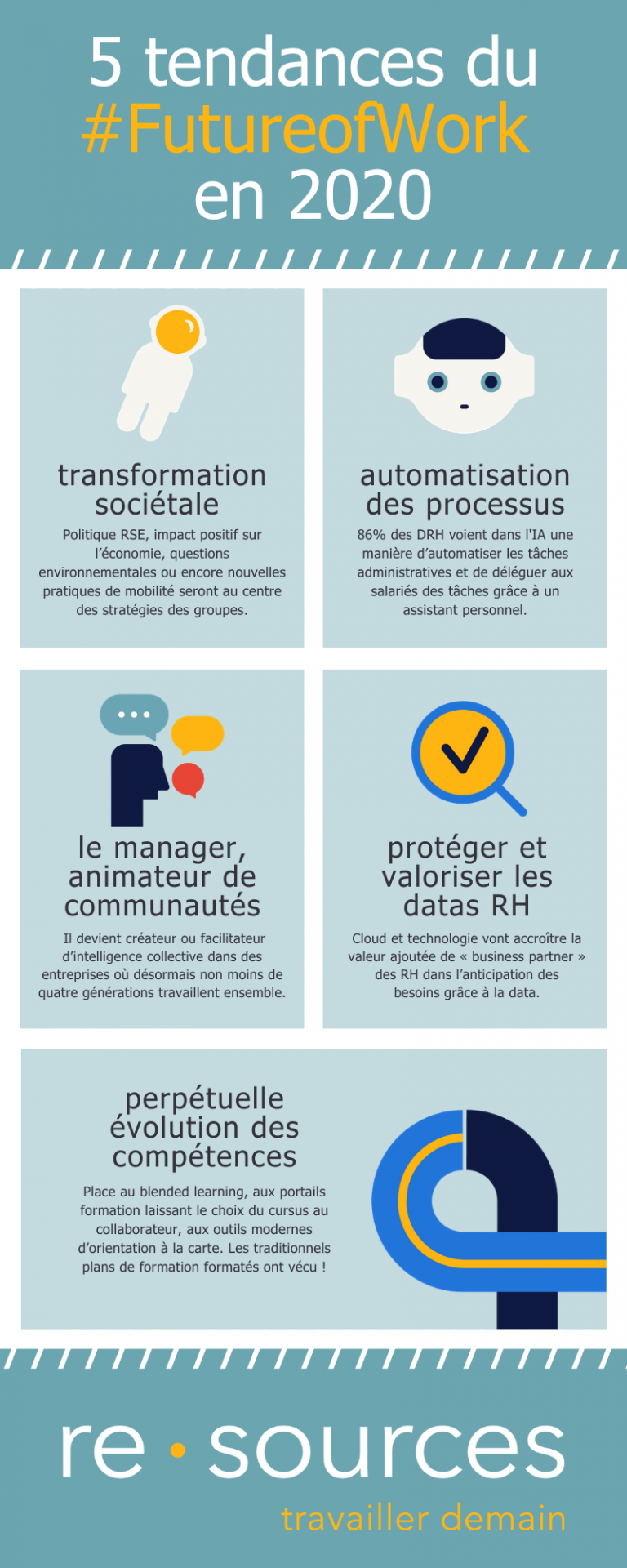 5 tendances du #FutureofWork en 2020

transformation sociétale

Politique RSE, impact positif sur l'économie, questions environnementales ou encore nouvelles pratiques de mobilité seront au centre des stratégies des groupes.

automatisation des processus

86% des DRH voient dans l'IA une manière d'automatiser les tâches administratives et de déléguer aux salariés des tâches grâce à un assistant personnel.

le manager, animateur de communautés

Il devient créateur ou facilitateur d'intelligence collective dans des entreprises où désormais non moins de quatre générations travaillent ensemble.

protéger et valoriser les datas RH

Cloud et technologie vont accroître la valeur ajoutée de « business partner » des RH dans l'anticipation des besoins grâce à la data.

perpétuelle évolution des compétences

Place au blended learning, aux portails formation laissant le choix du cursus au collaborateur, aux outils modernes d'orientation à la carte. Les traditionnels plans de formation formatés ont vécu !

re · sources
travailler demain